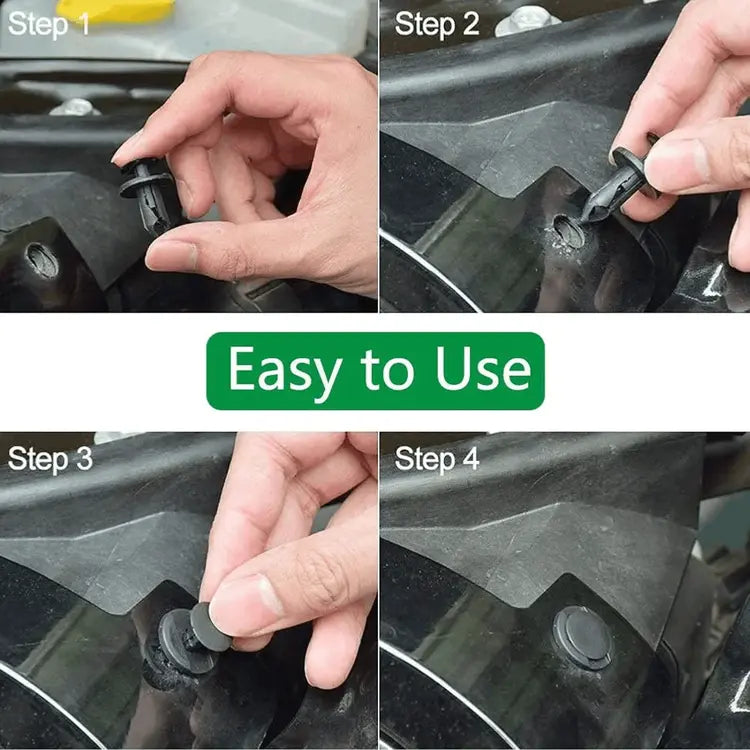 Step 1

Step 2

Easy to Use

Step 3

Step 4