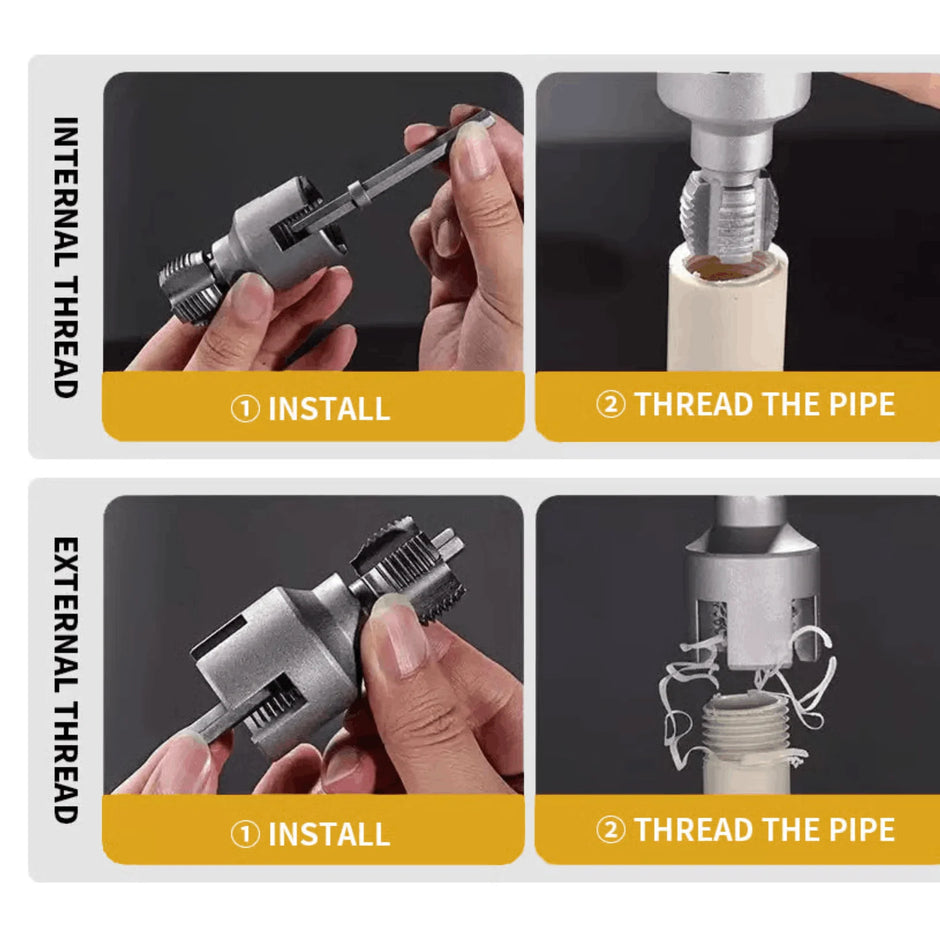 INTERNAL THREAD

① INSTALL

② THREAD THE PIPE

EXTERNAL THREAD

① INSTALL

② THREAD THE PIPE