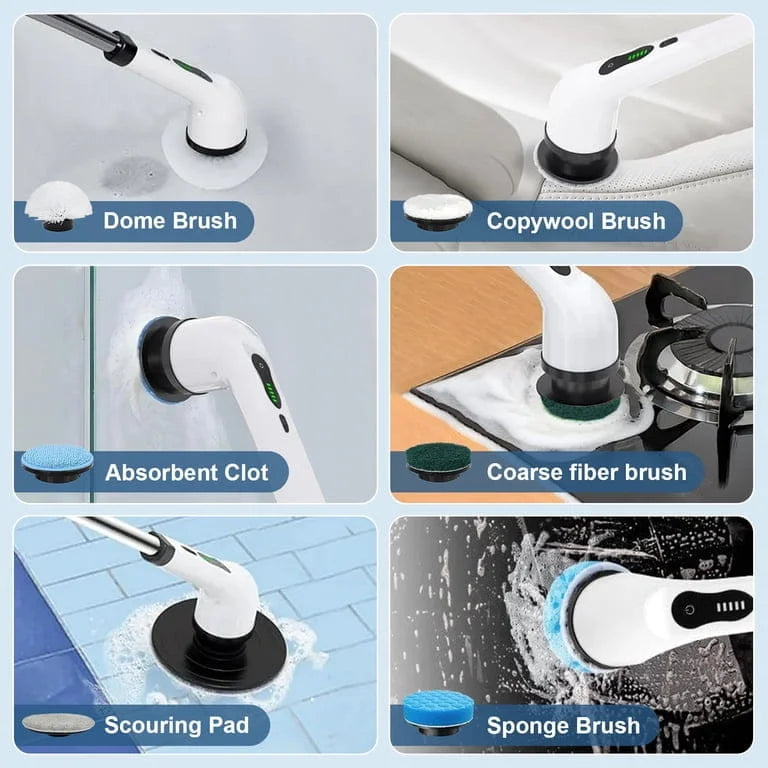 Dome Brush

Copywool Brush

Absorbent Clot

Coarse fiber brush

Scouring Pad

Sponge Brush