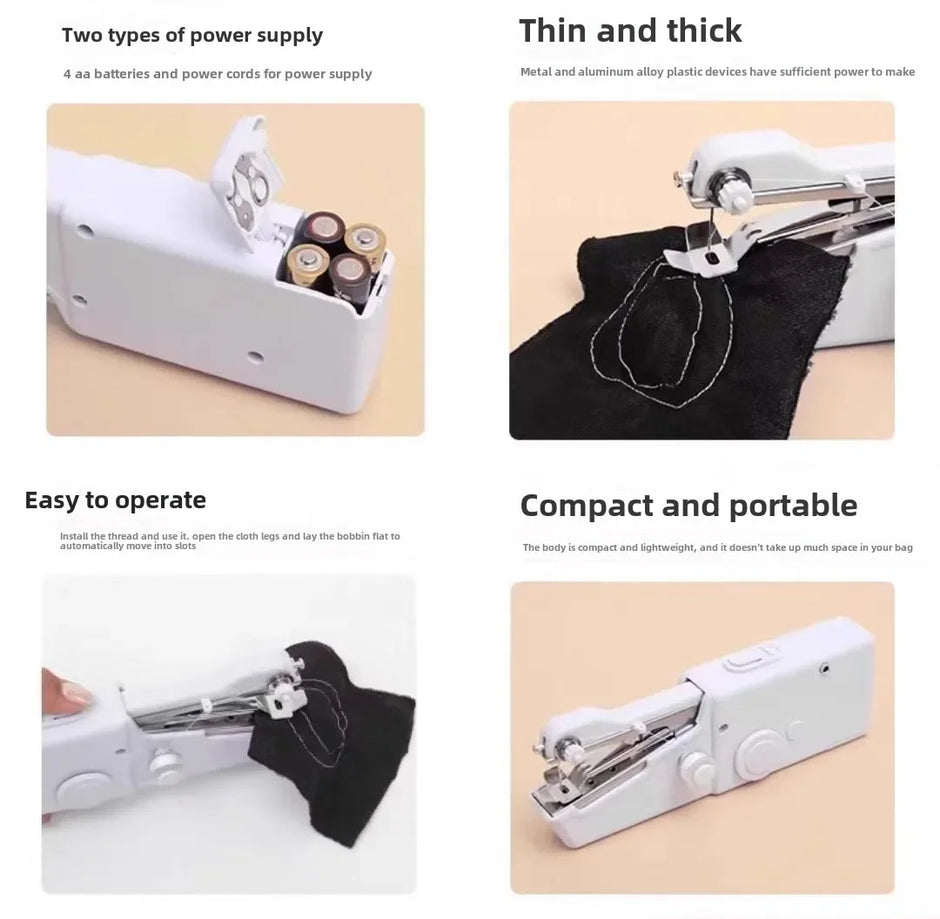 Two types of power supply

4 aa batteries and power cords for power supply

Thin and thick

Metal and aluminum alloy plastic devices have sufficient power to make

Easy to operate

Install the thread and use it. open the cloth legs and lay the bobbin flat to automatically move into slots

Compact and portable

The body is compact and lightweight, and it doesn't take up much space in your bag