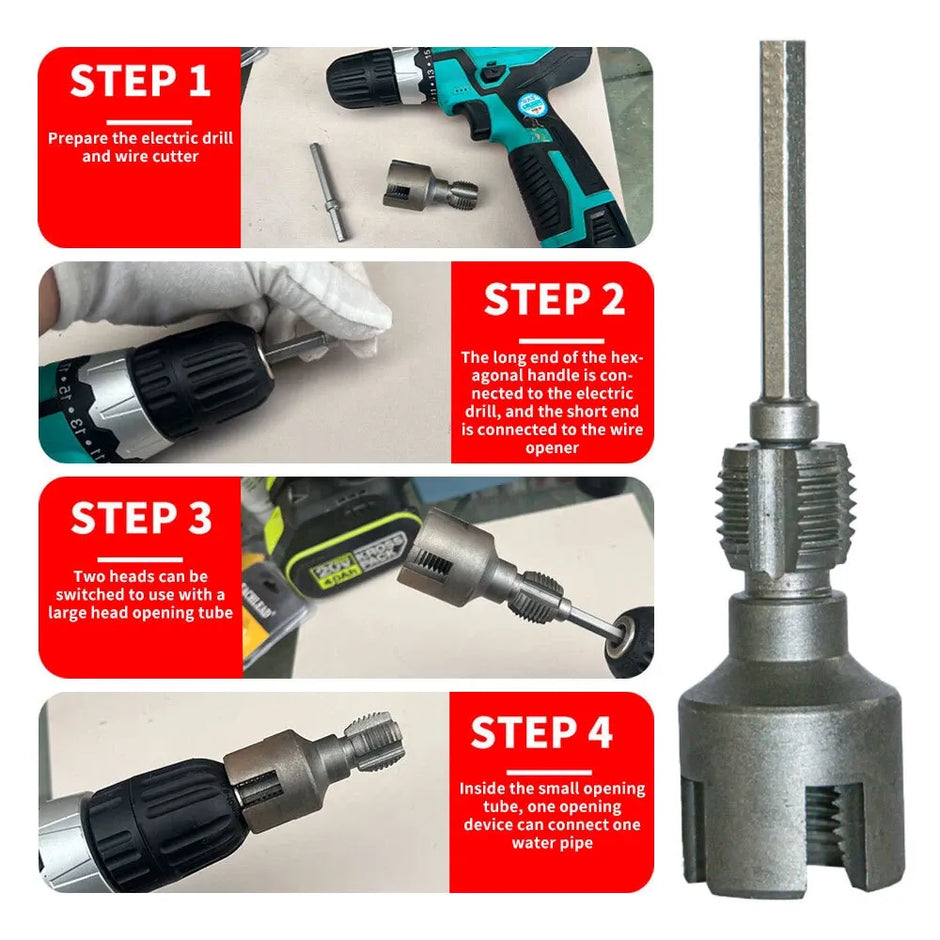 STEP 1

Prepare the electric drill and wire cutter

STEP 2

The long end of the hexagonal handle is connected to the electric drill, and the short end is connected to the wire opener

STEP 3

Two heads can be switched to use with a large head opening tube

20V 4.0Ah

STEP 4

Inside the small opening tube, one opening device can connect one water pipe